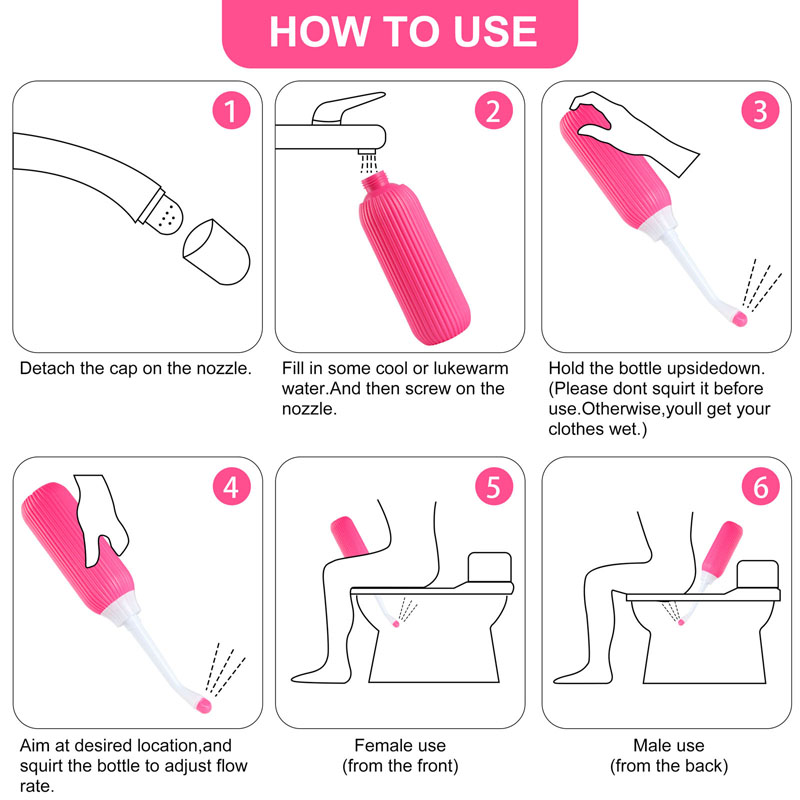 HOW TO USE

1

Detach the cap on the nozzle.

2

Fill in some cool or lukewarm water.And then screw on the nozzle.

3

Hold the bottle upsidedown. (Please dont squirt it before use.Otherwise,youll get your clothes wet.)

4

Aim at desired location,and squirt the bottle to adjust flow rate.

5

Female use (from the front)

6

Male use (from the back)