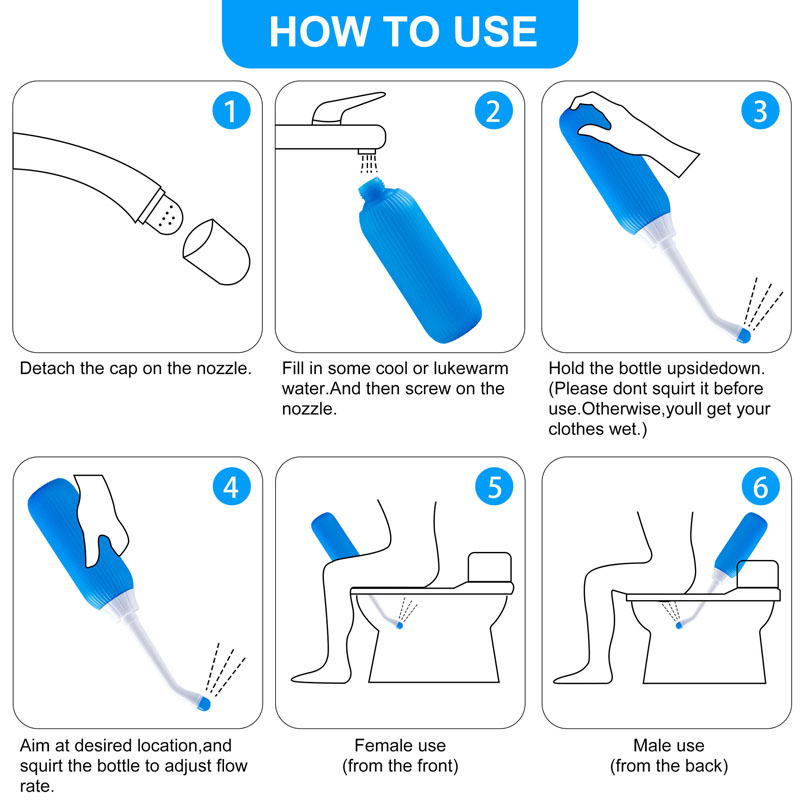 HOW TO USE

1

Detach the cap on the nozzle.

2

Fill in some cool or lukewarm water.And then screw on the nozzle.

3

Hold the bottle upsidedown. (Please dont squirt it before use.Otherwise,youll get your clothes wet.)

4

Aim at desired location,and squirt the bottle to adjust flow rate.

5

Female use (from the front)

6

Male use (from the back)