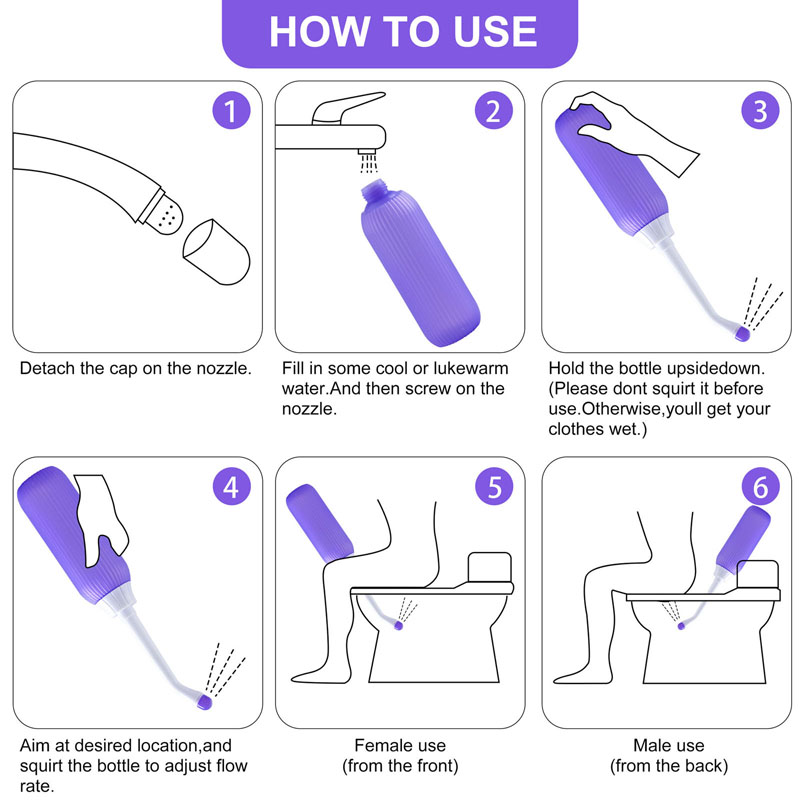 HOW TO USE

1

Detach the cap on the nozzle.

2

Fill in some cool or lukewarm water.And then screw on the nozzle.

3

Hold the bottle upsidedown. (Please dont squirt it before use.Otherwise,youll get your clothes wet.)

4

Aim at desired location,and squirt the bottle to adjust flow rate.

5

Female use (from the front)

6

Male use (from the back)