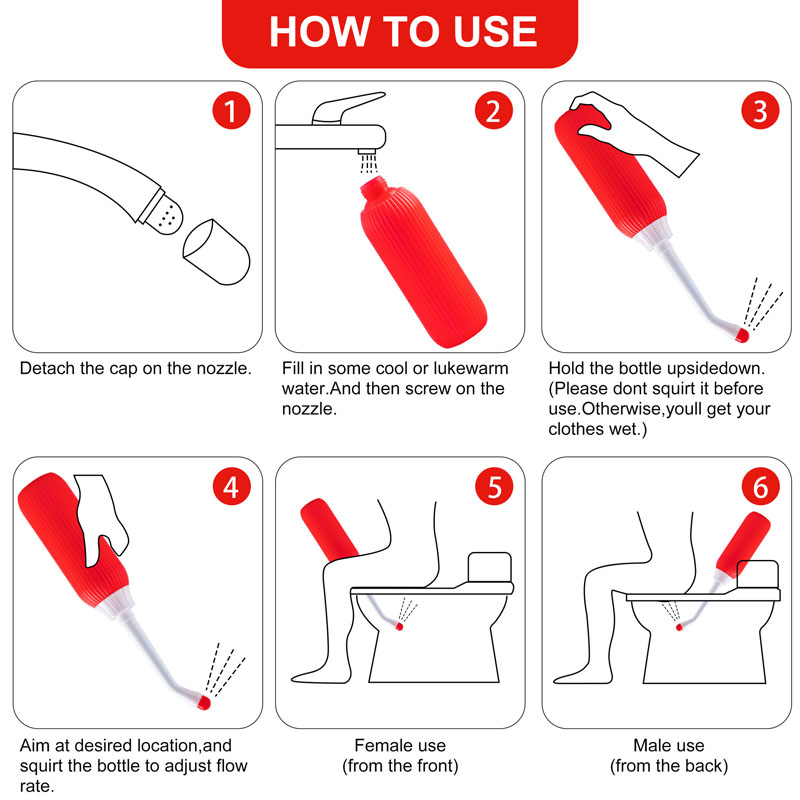 HOW TO USE

1

Detach the cap on the nozzle.

2

Fill in some cool or lukewarm water.And then screw on the nozzle.

3

Hold the bottle upsidedown. (Please dont squirt it before use.Otherwise,youll get your clothes wet.)

4

Aim at desired location,and squirt the bottle to adjust flow rate.

5

Female use
(from the front)

6

Male use
(from the back)