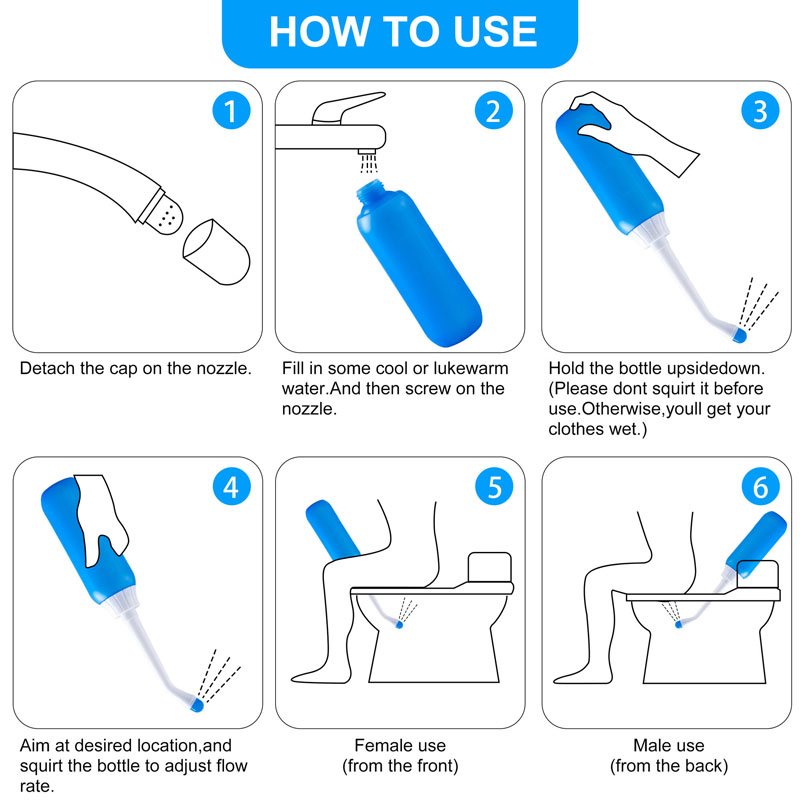 HOW TO USE

1

Detach the cap on the nozzle.

2

Fill in some cool or lukewarm water.And then screw on the nozzle.

3

Hold the bottle upsidedown. (Please dont squirt it before use.Otherwise,youll get your clothes wet.)

4

Aim at desired location,and squirt the bottle to adjust flow rate.

5

Female use (from the front)

6

Male use (from the back)